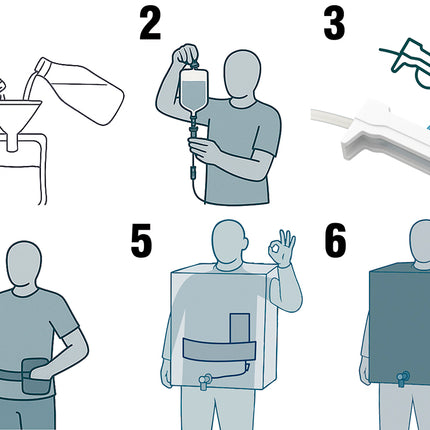 2

3

5

6